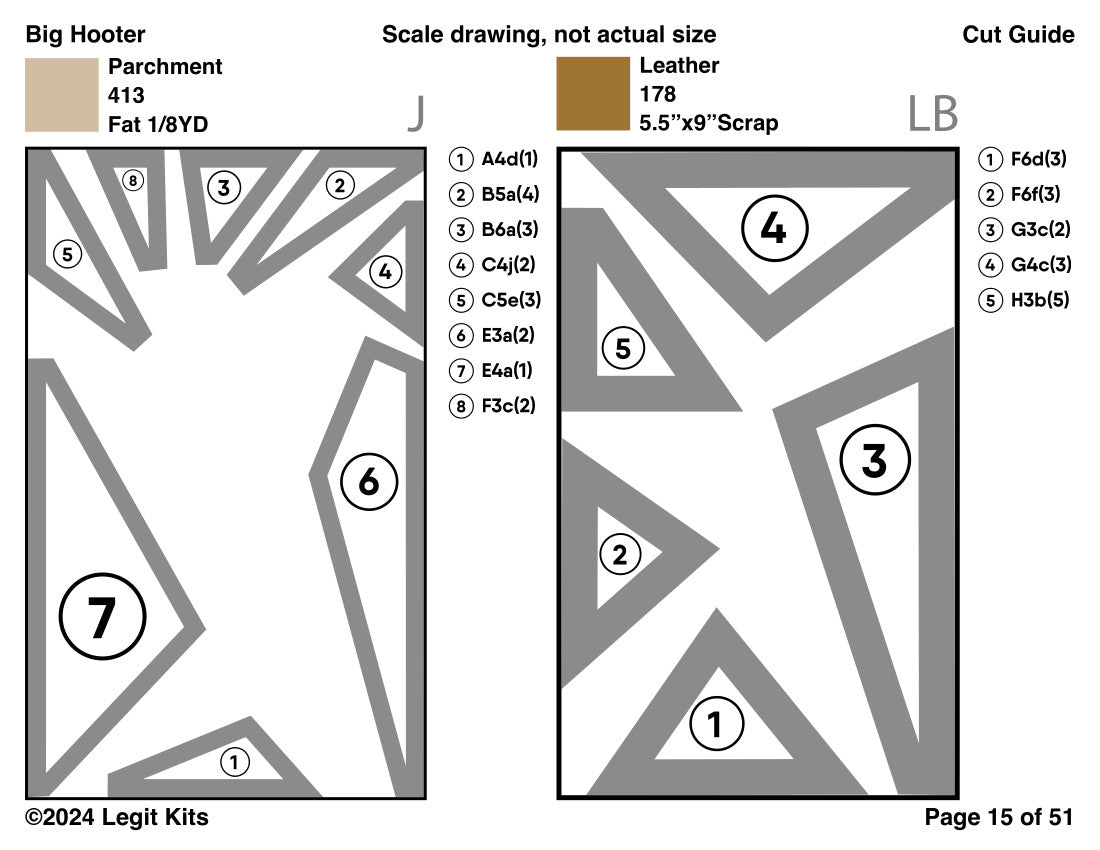 Big Hooter Scale drawing, not actual size Cut Guide

Parchment
413
Fat 1/8YD

J

8 3 2
5 4
6
7
1

1 A4d(1)
2 B5a(4)
3 B6a(3)
4 C4j(2)
5 C5e(3)
6 E3a(2)
7 E4a(1)
8 F3c(2)

Leather
178
5.5"x9"Scrap

LB

4
5
3
2
1

1 F6d(3)
2 F6f(3)
3 G3c(2)
4 G4c(3)
5 H3b(5)

©2024 Legit Kits Page 15 of 51