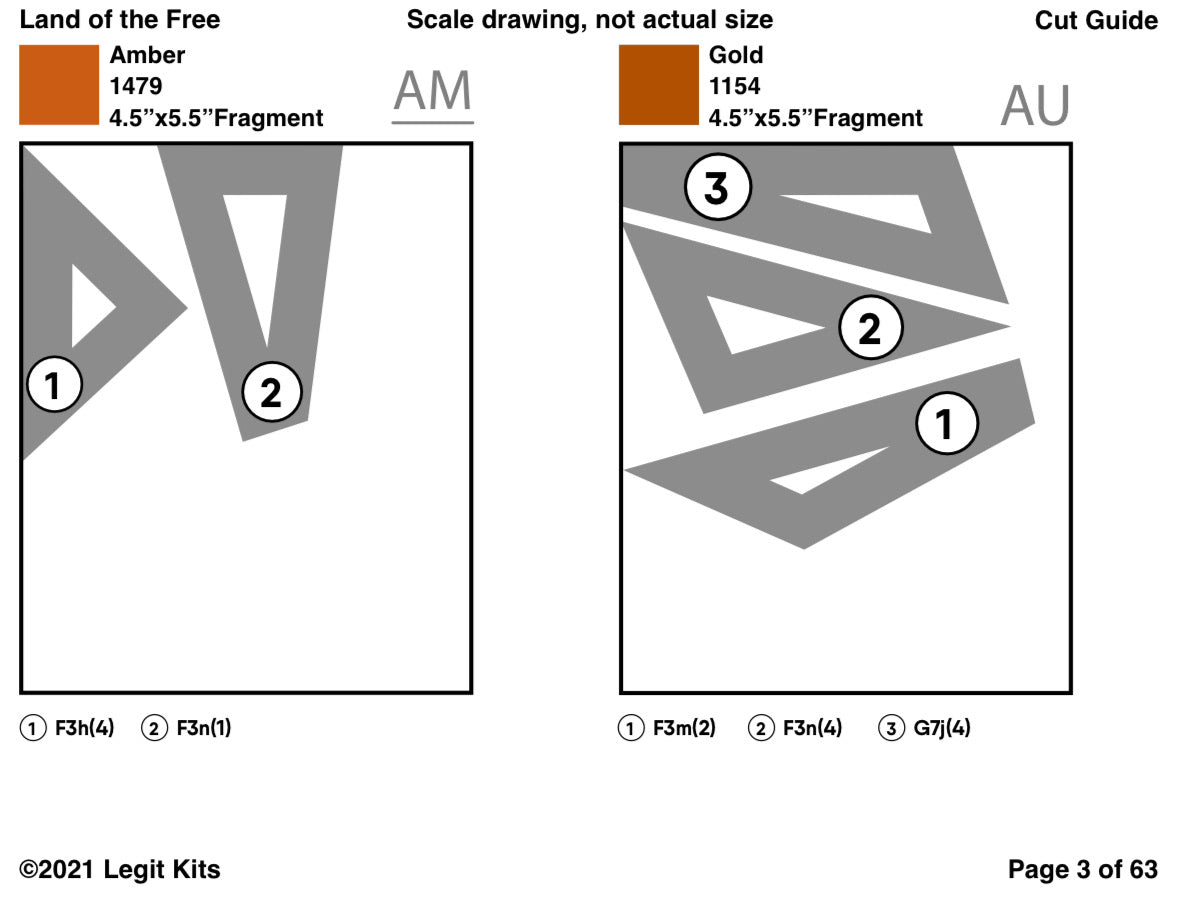 Land of the Free Scale drawing, not actual size Cut Guide

Amber
1479
4.5"x5.5"Fragment

AM

1

2

① F3h(4) ② F3n(1)

Gold
1154
4.5"x5.5"Fragment

AU

3

2

1

① F3m(2) ② F3n(4) ③ G7j(4)

©2021 Legit Kits

Page 3 of 63