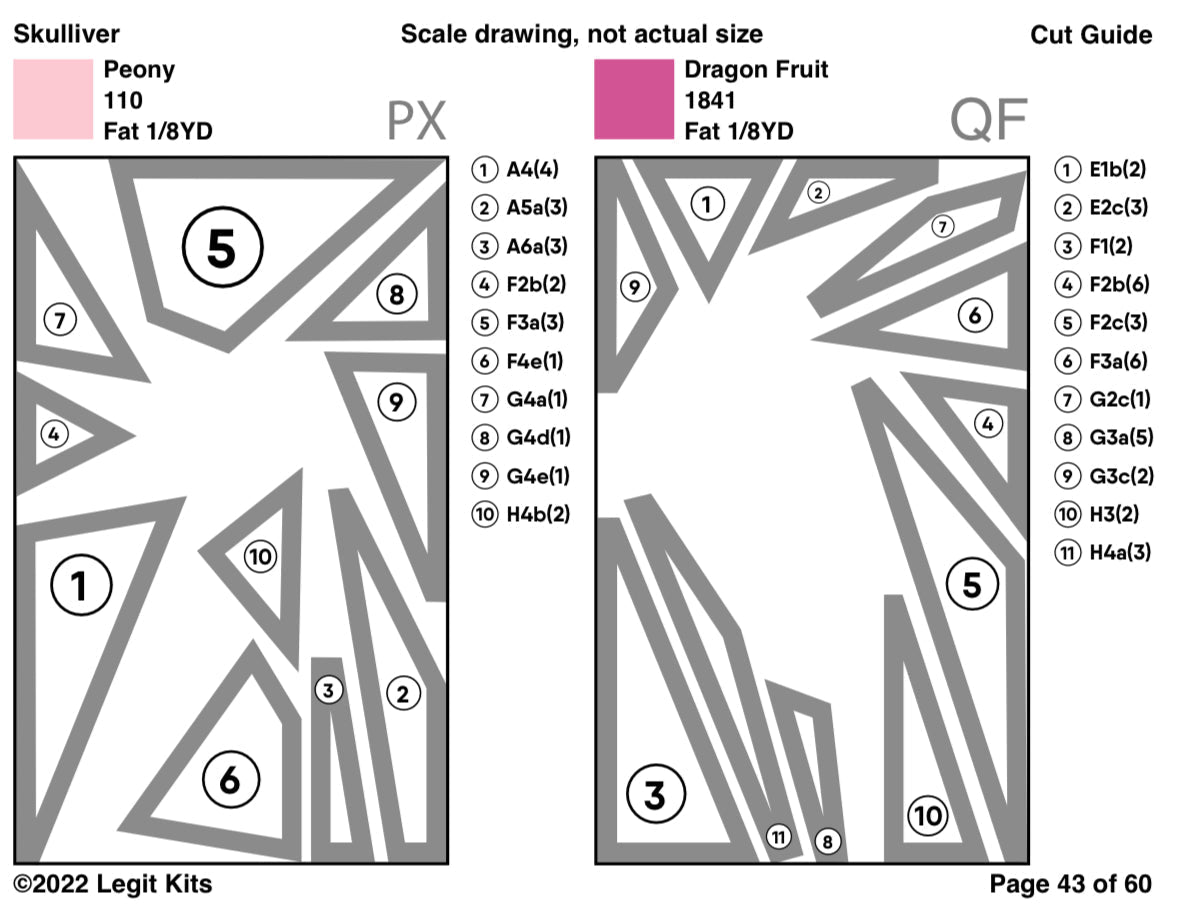 Skulliver

Scale drawing, not actual size

Cut Guide

Peony
110
Fat 1/8YD

PX

5
8
7
9
4
10
1
3
2
6

① A4(4)
② A5a(3)
③ A6a(3)
④ F2b(2)
⑤ F3a(3)
⑥ F4e(1)
⑦ G4a(1)
⑧ G4d(1)
⑨ G4e(1)
⑩ H4b(2)

Dragon Fruit
1841
Fat 1/8YD

QF

1
2
7
9
6
4
5
3
11
8
10

① E1b(2)
② E2c(3)
③ F1(2)
④ F2b(6)
⑤ F2c(3)
⑥ F3a(6)
⑦ G2c(1)
⑧ G3a(5)
⑨ G3c(2)
⑩ H3(2)
⑪ H4a(3)

©2022 Legit Kits

Page 43 of 60