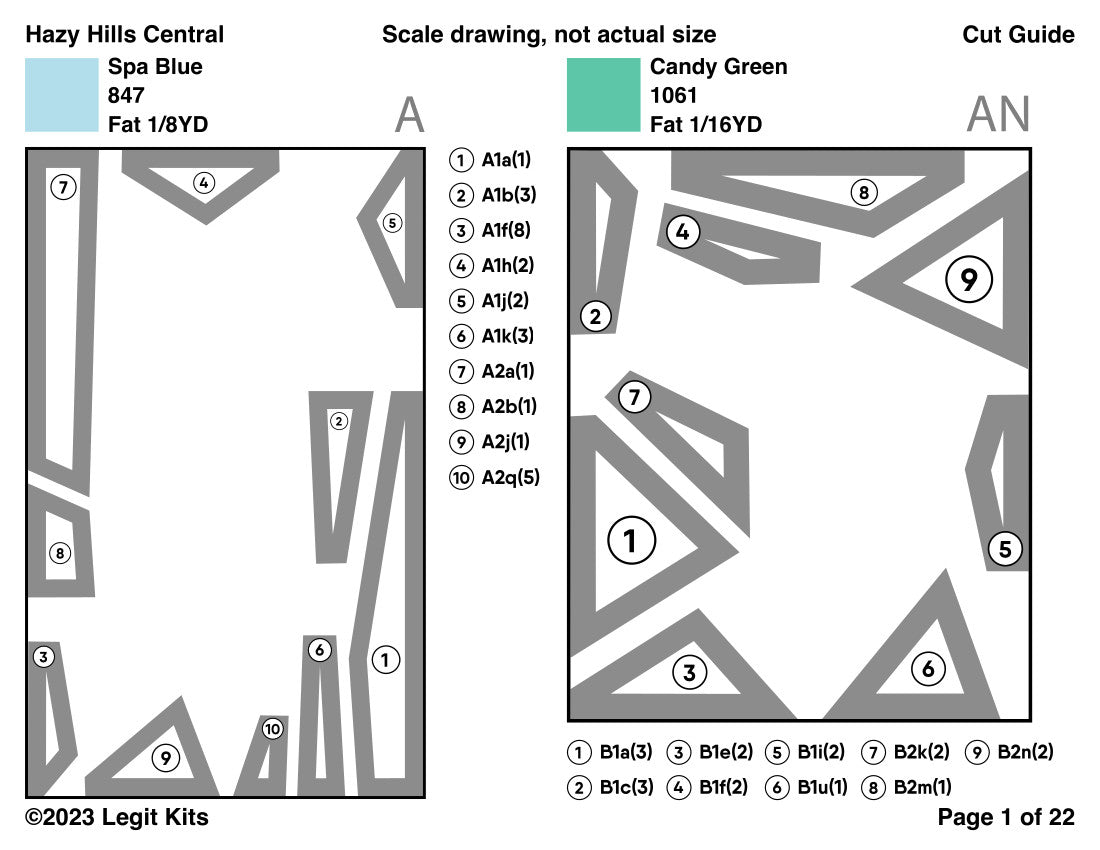 Hazy Hills Central    Scale drawing, not actual size    Cut Guide

Spa Blue
847
Fat 1/8YD

A

7 4 5 2 8 3 6 1 10 9

1 A1a(1)
2 A1b(3)
3 A1f(8)
4 A1h(2)
5 A1j(2)
6 A1k(3)
7 A2a(1)
8 A2b(1)
9 A2j(1)
10 A2q(5)

Candy Green
1061
Fat 1/16YD

AN

8 4 9 2 7 1 5 3 6

1 B1a(3) 3 B1e(2) 5 B1i(2) 7 B2k(2) 9 B2n(2)
2 B1c(3) 4 B1f(2) 6 B1u(1) 8 B2m(1)

©2023 Legit Kits    Page 1 of 22