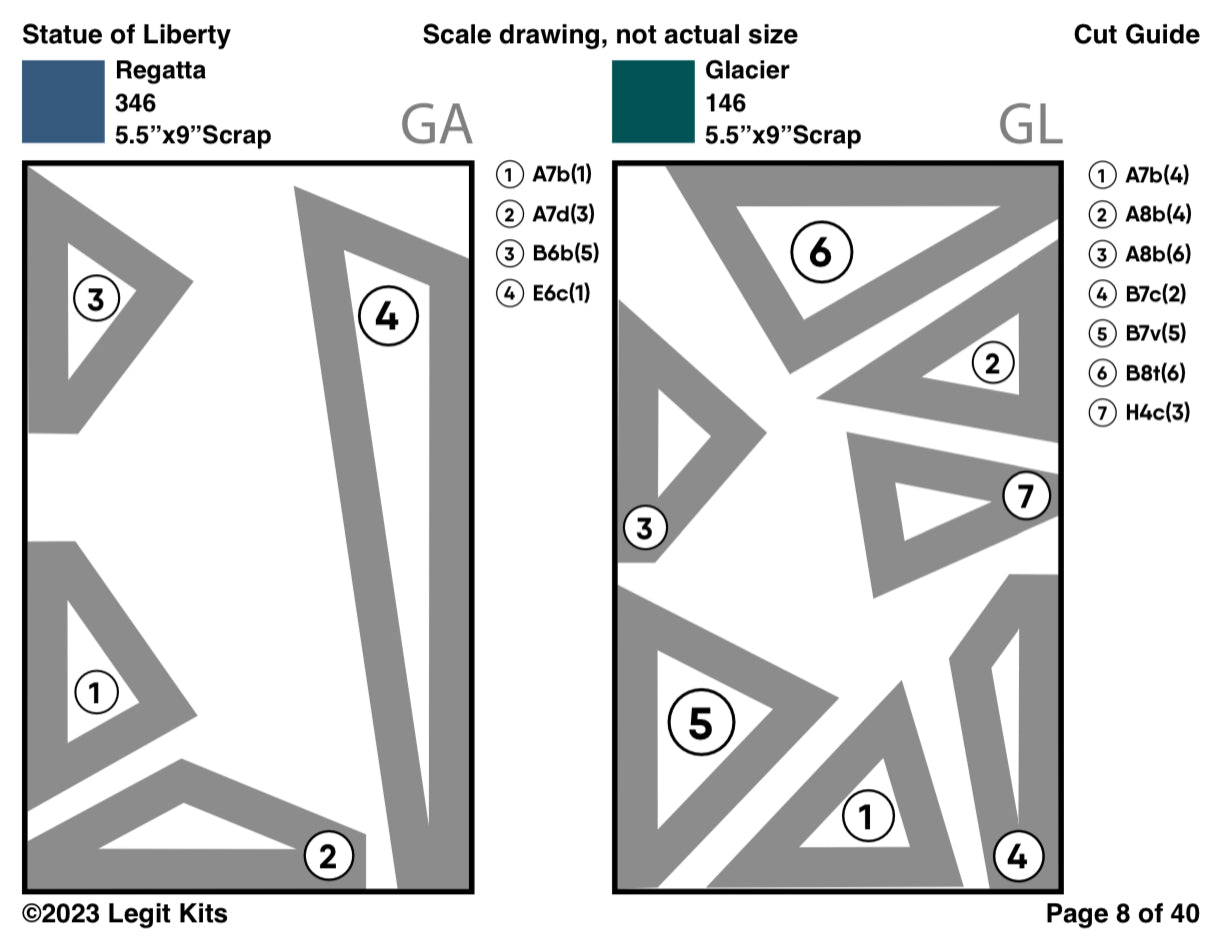 Statue of Liberty

Scale drawing, not actual size

Cut Guide

Regatta
346
5.5"x9"Scrap

GA

3

4

1

2

① A7b(1)
② A7d(3)
③ B6b(5)
④ E6c(1)

Glacier
146
5.5"x9"Scrap

GL

6

2

3

7

5

1

4

① A7b(4)
② A8b(4)
③ A8b(6)
④ B7c(2)
⑤ B7v(5)
⑥ B8t(6)
⑦ H4c(3)

©2023 Legit Kits

Page 8 of 40