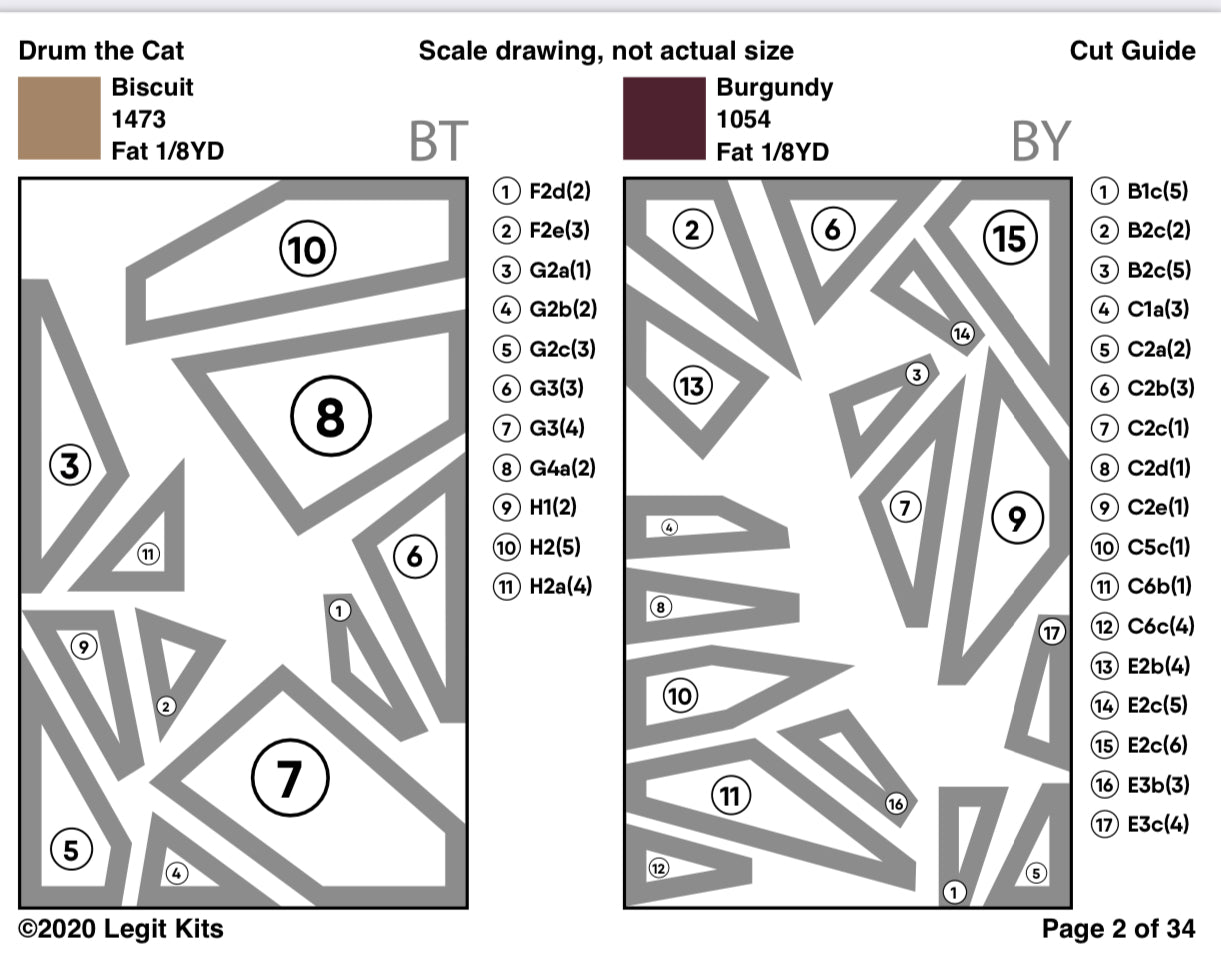 Drum the Cat

Scale drawing, not actual size

Cut Guide

Biscuit
1473
Fat 1/8YD

BT

10
8
3
11
6
1
9
2
7
5
4

① F2d(2)
② F2e(3)
③ G2a(1)
④ G2b(2)
⑤ G2c(3)
⑥ G3(3)
⑦ G3(4)
⑧ G4a(2)
⑨ H1(2)
⑩ H2(5)
⑪ H2a(4)

Burgundy
1054
Fat 1/8YD

BY

2
6
15
14
13
3
7
9
4
8
17
10
16
11
12
1
5

① B1c(5)
② B2c(2)
③ B2c(5)
④ C1a(3)
⑤ C2a(2)
⑥ C2b(3)
⑦ C2c(1)
⑧ C2d(1)
⑨ C2e(1)
⑩ C5c(1)
⑪ C6b(1)
⑫ C6c(4)
⑬ E2b(4)
⑭ E2c(5)
⑮ E2c(6)
⑯ E3b(3)
⑰ E3c(4)

©2020 Legit Kits

Page 2 of 34